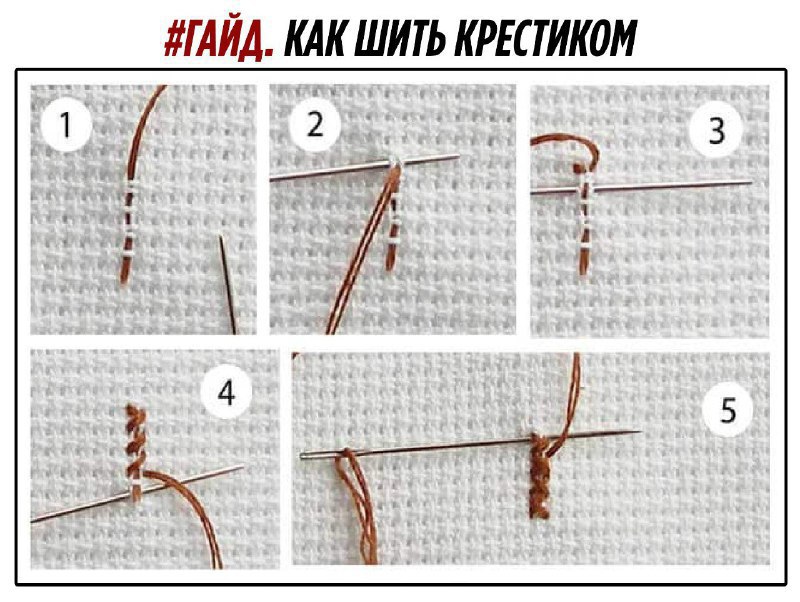 #ГАЙД. КАК ШИТЬ КРЕСТИКОМ

1

2

3

4

5